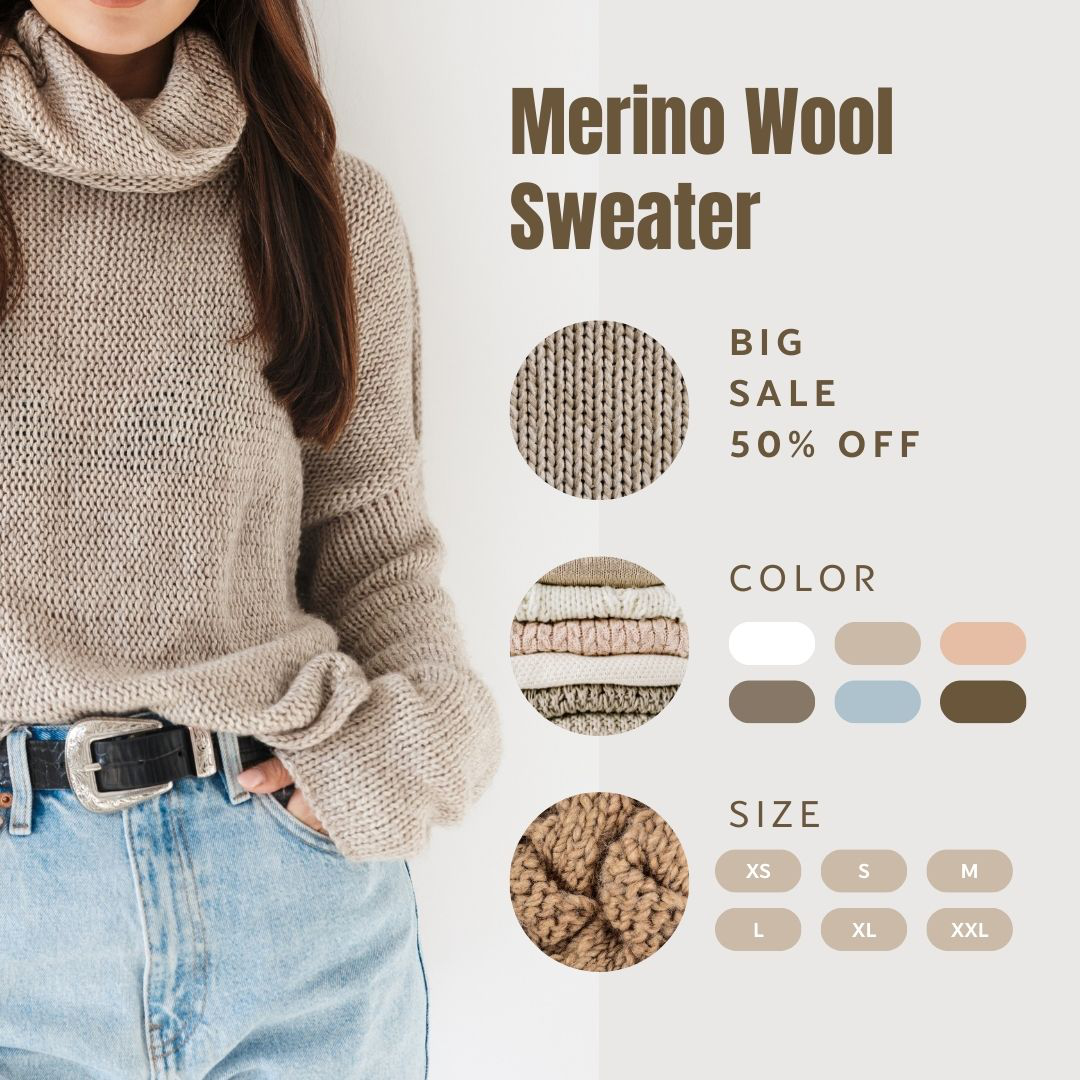 Merino Wool Sweater

BIG
SALE
50% OFF

COLOR

SIZE

XS S M
L XL XXL