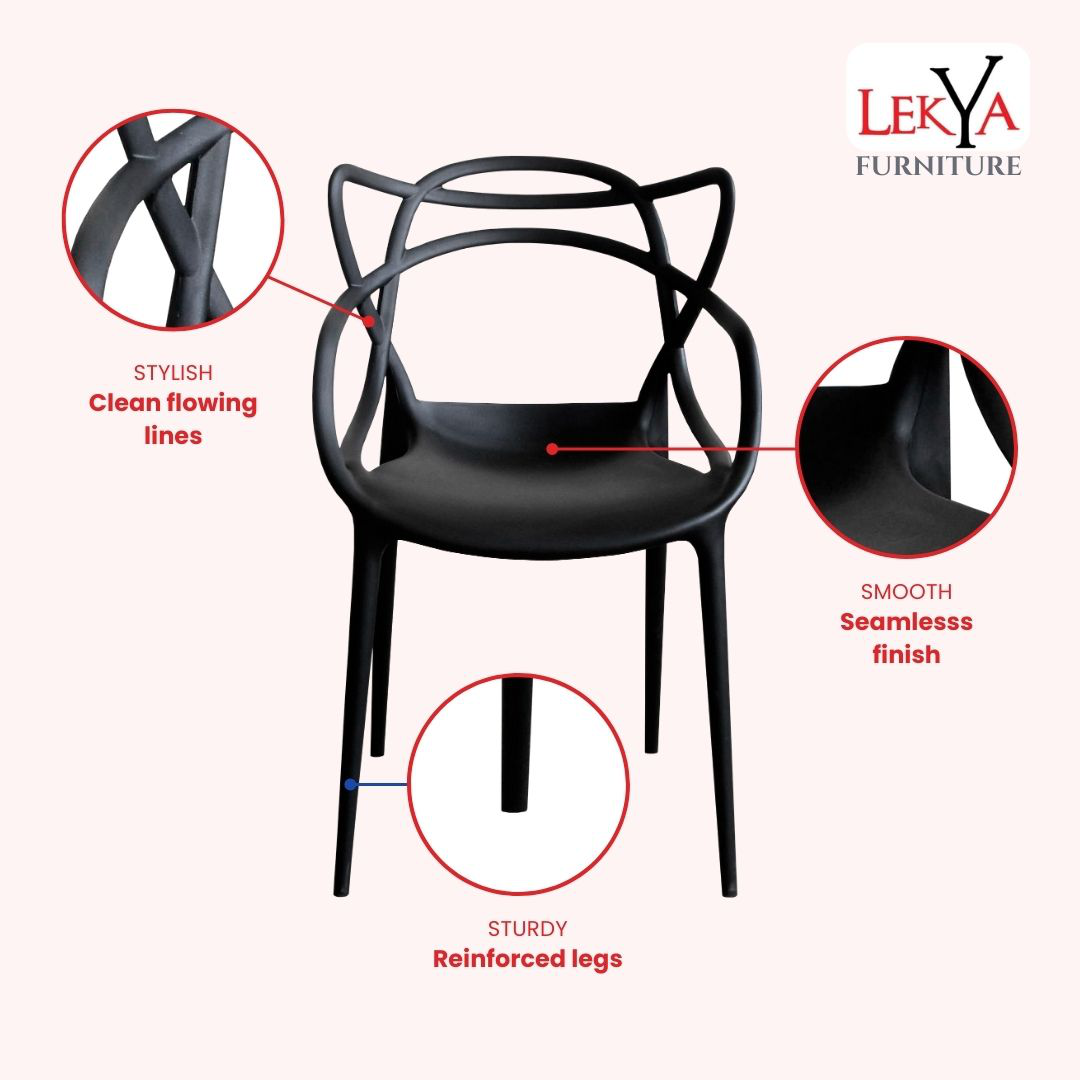 LEKYA
FURNITURE

STYLISH
Clean flowing lines

SMOOTH
Seamlesss finish

STURDY
Reinforced legs