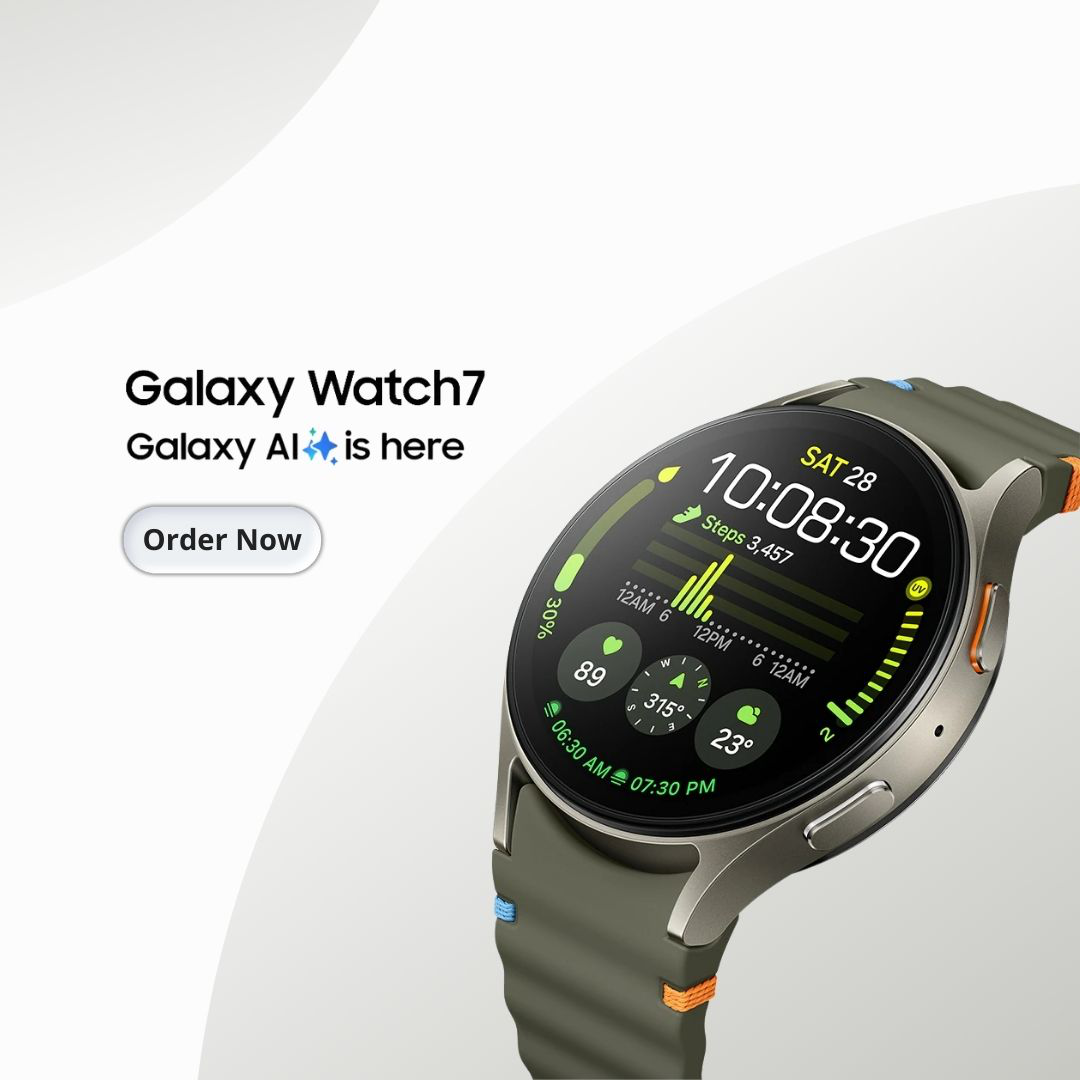 Galaxy Watch7

Galaxy AI is here

Order Now

SAT 28
10:08:30
Steps 3,457
12AM 6 12PM 6 12AM
30%
89
315°
23°
UV
2
06:30 AM 07:30 PM