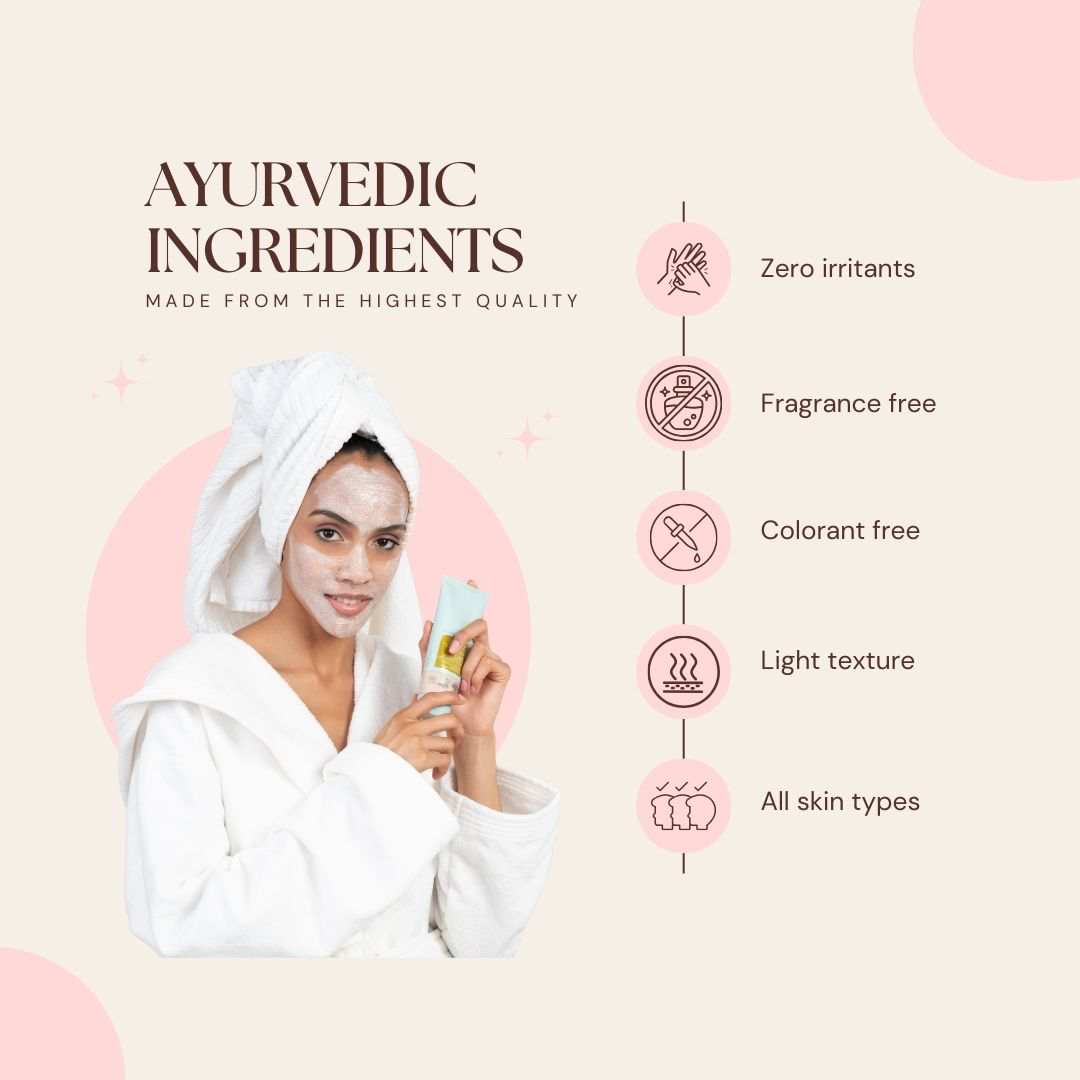 AYURVEDIC INGREDIENTS

MADE FROM THE HIGHEST QUALITY

Zero irritants

Fragrance free

Colorant free

Light texture

All skin types