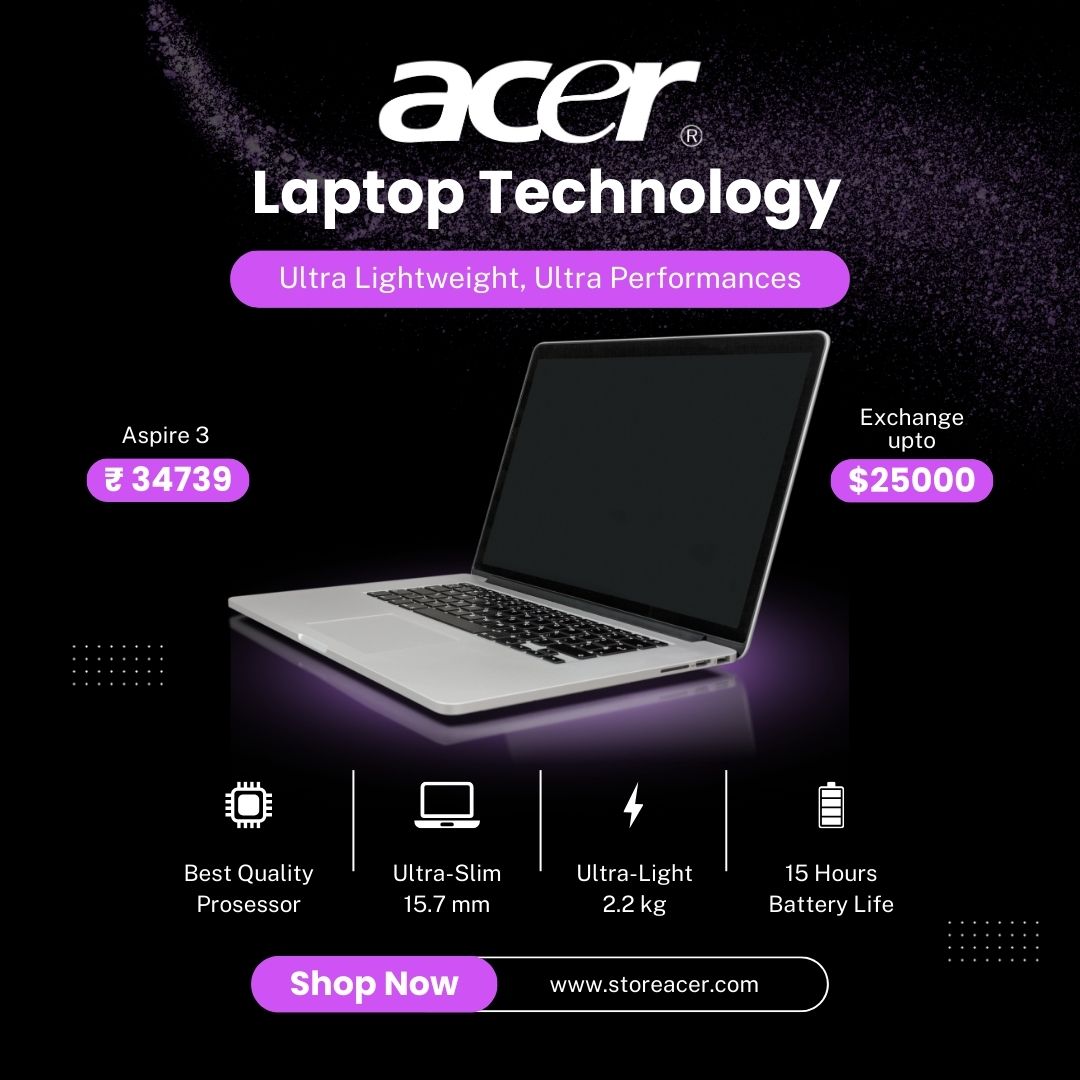 acer®

Laptop Technology

Ultra Lightweight, Ultra Performances

Aspire 3

₹ 34739

Exchange upto

$25000

Best Quality Prosessor

Ultra-Slim 15.7 mm

Ultra-Light 2.2 kg

15 Hours Battery Life

Shop Now

www.storeacer.com